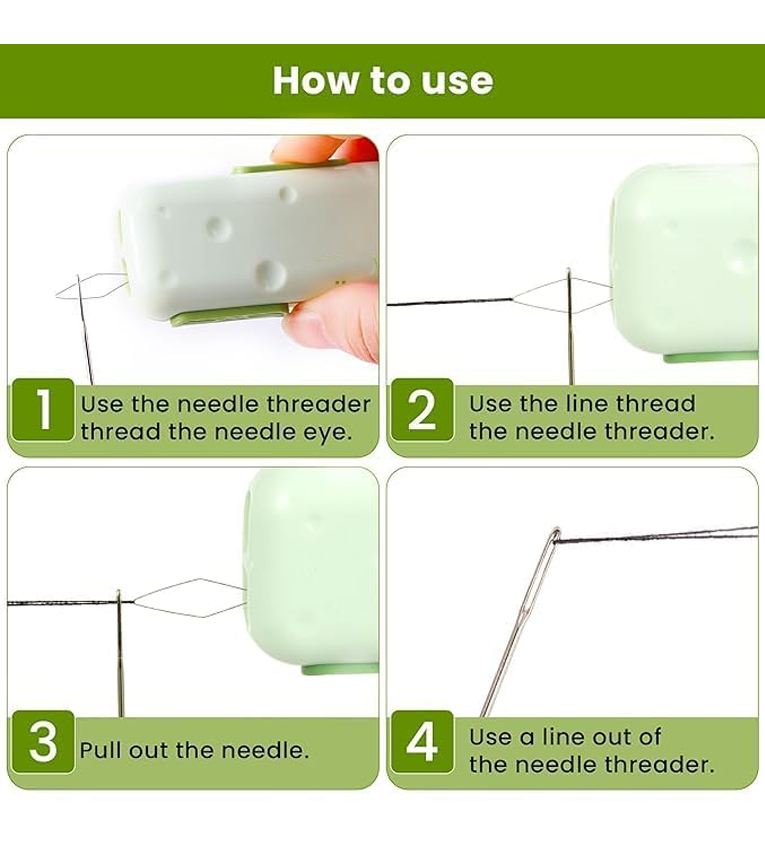 How to use

1 Use the needle threader thread the needle eye.

2 Use the line thread the needle threader.

3 Pull out the needle.

4 Use a line out of the needle threader.