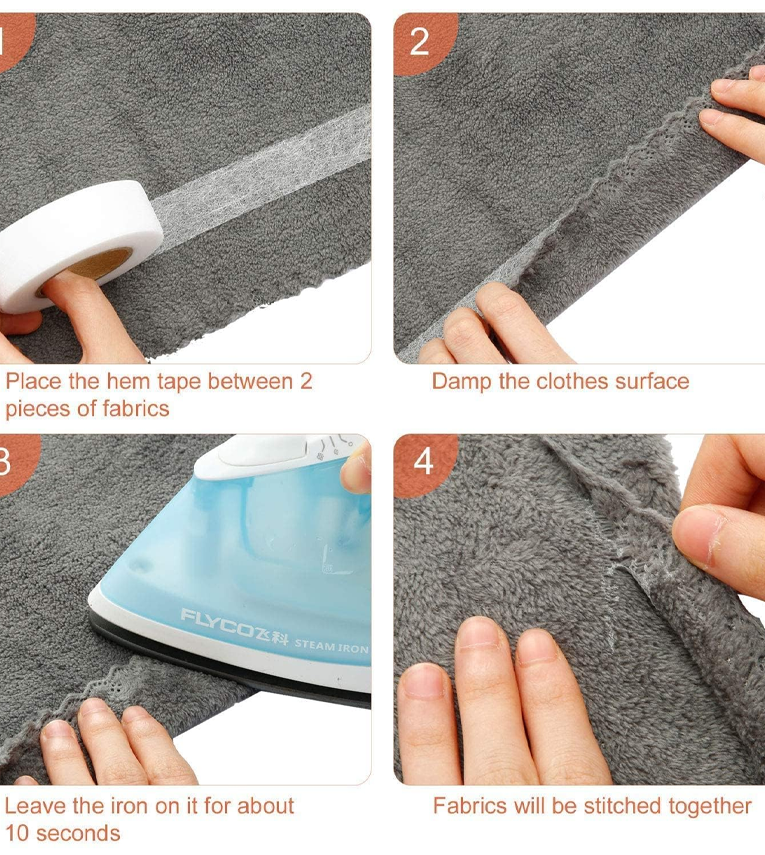 1

Place the hem tape between 2 pieces of fabrics

2

Damp the clothes surface

3

FLYCO飞科 STEAM IRON

Leave the iron on it for about 10 seconds

4

Fabrics will be stitched together