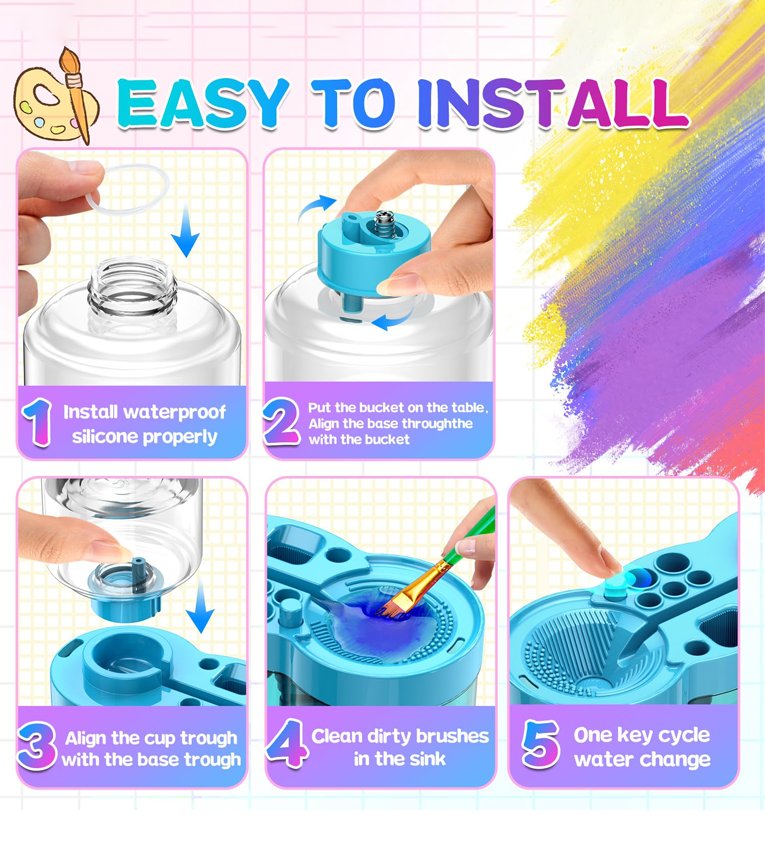 EASY TO INSTALL

1 Install waterproof silicone properly

2 Put the bucket on the table, Align the base throughthe with the bucket

3 Align the cup trough with the base trough

4 Clean dirty brushes in the sink

5 One key cycle water change